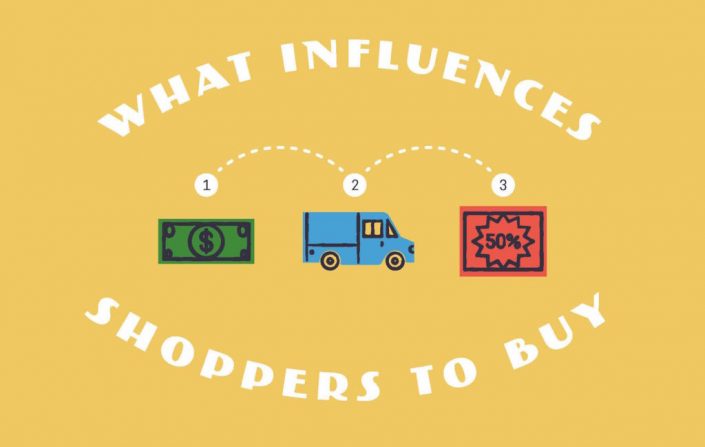 WHAT INFLUENCES

1

2

3

$

50%

SHOPPERS TO BUY